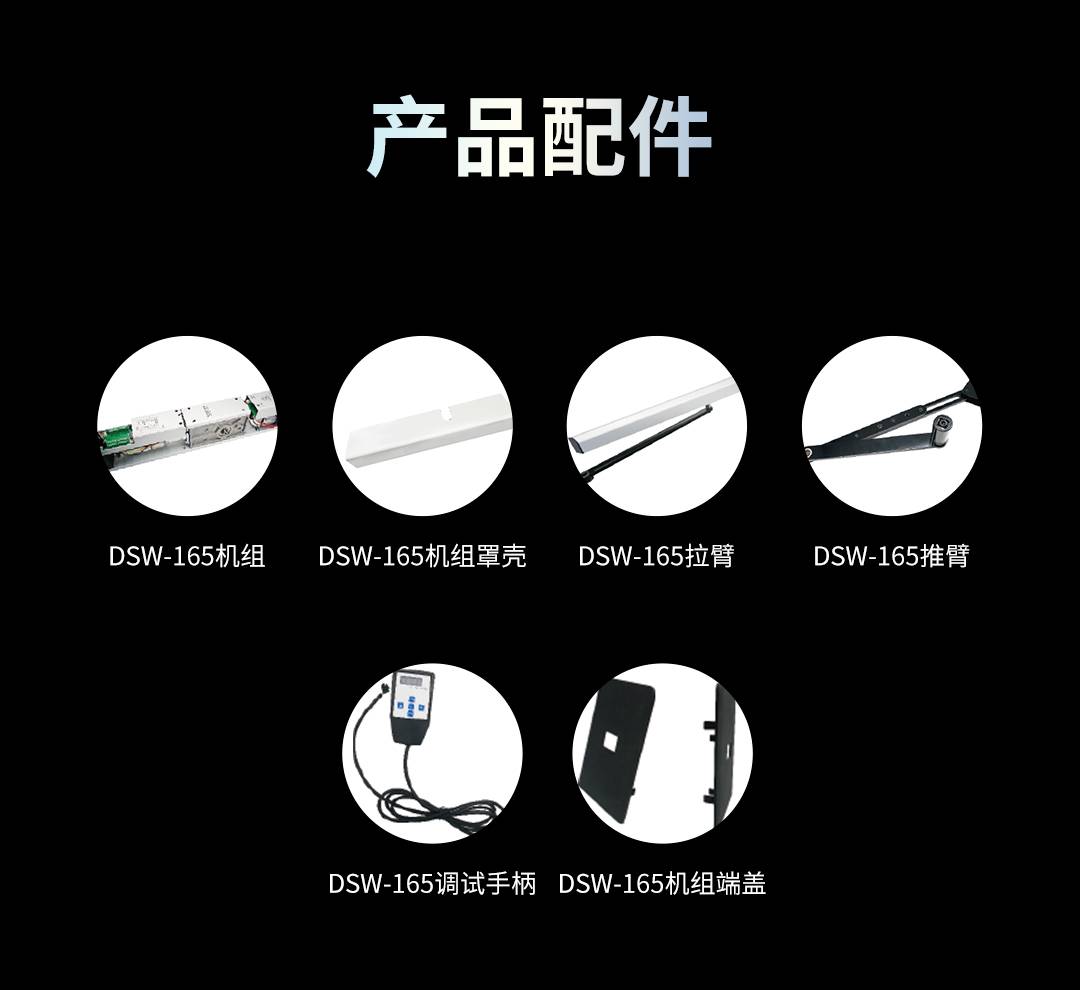 产品配件

DSW-165机组

DSW-165机组罩壳

DSW-165拉臂

DSW-165推臂

DSW-165调试手柄

DSW-165机组端盖