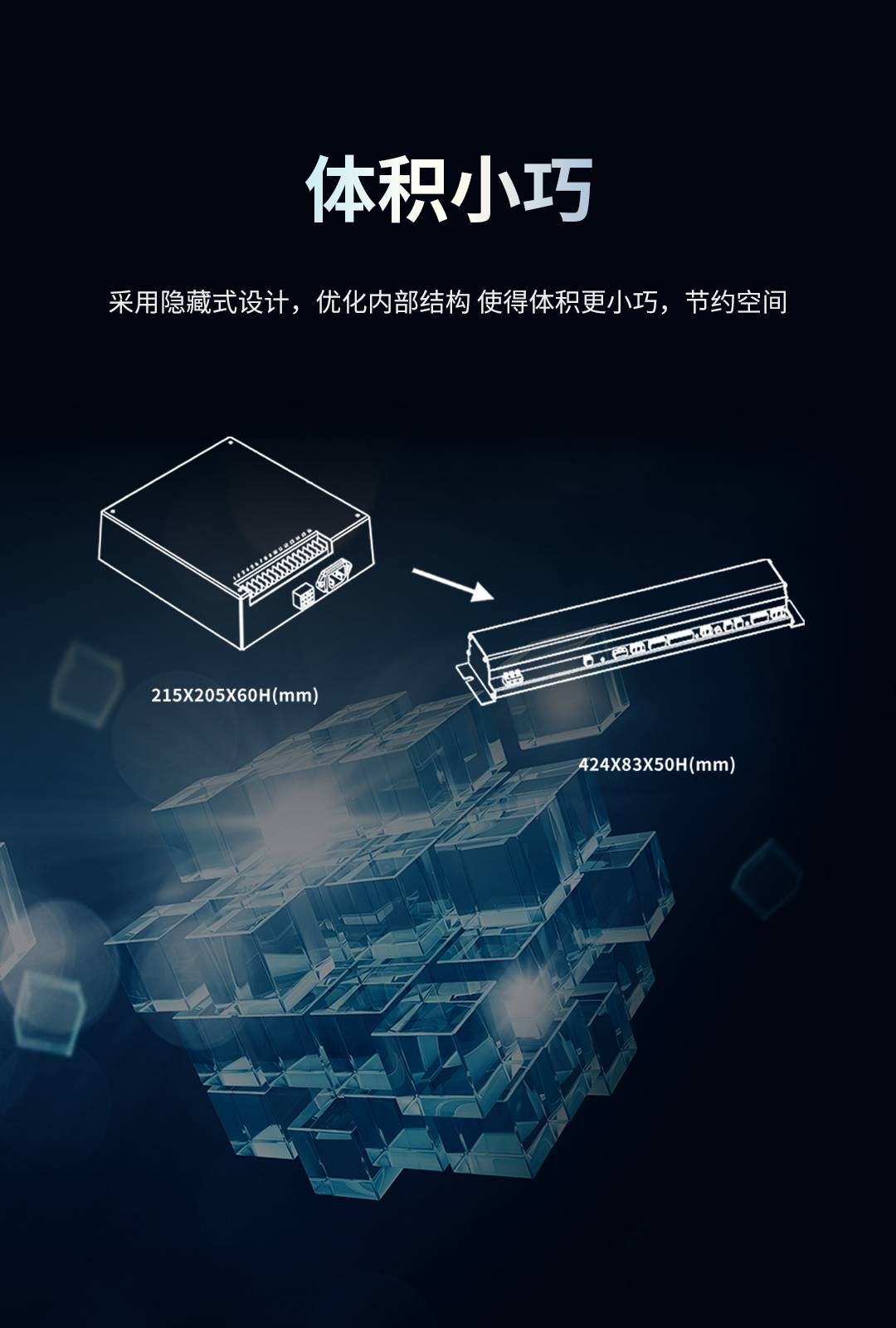 体积小巧

采用隐藏式设计，优化内部结构 使得体积更小巧，节约空间

215X205X60H(mm)

424X83X50H(mm)