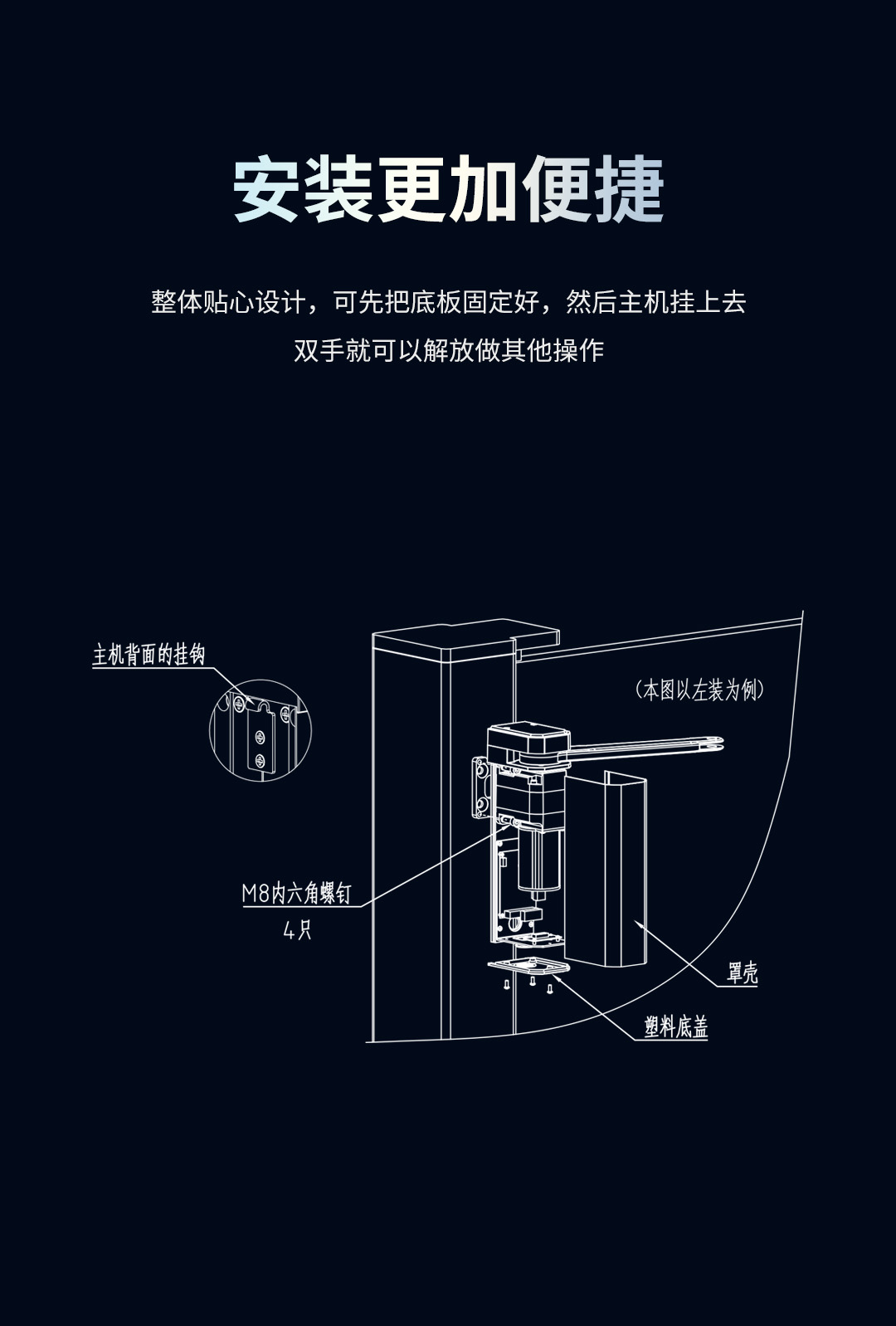 安装更加便捷

整体贴心设计，可先把底板固定好，然后主机挂上去
双手就可以解放做其他操作

主机背面的挂钩

（本图以左装为例）

M8内六角螺钉
4只

罩壳

塑料底盖