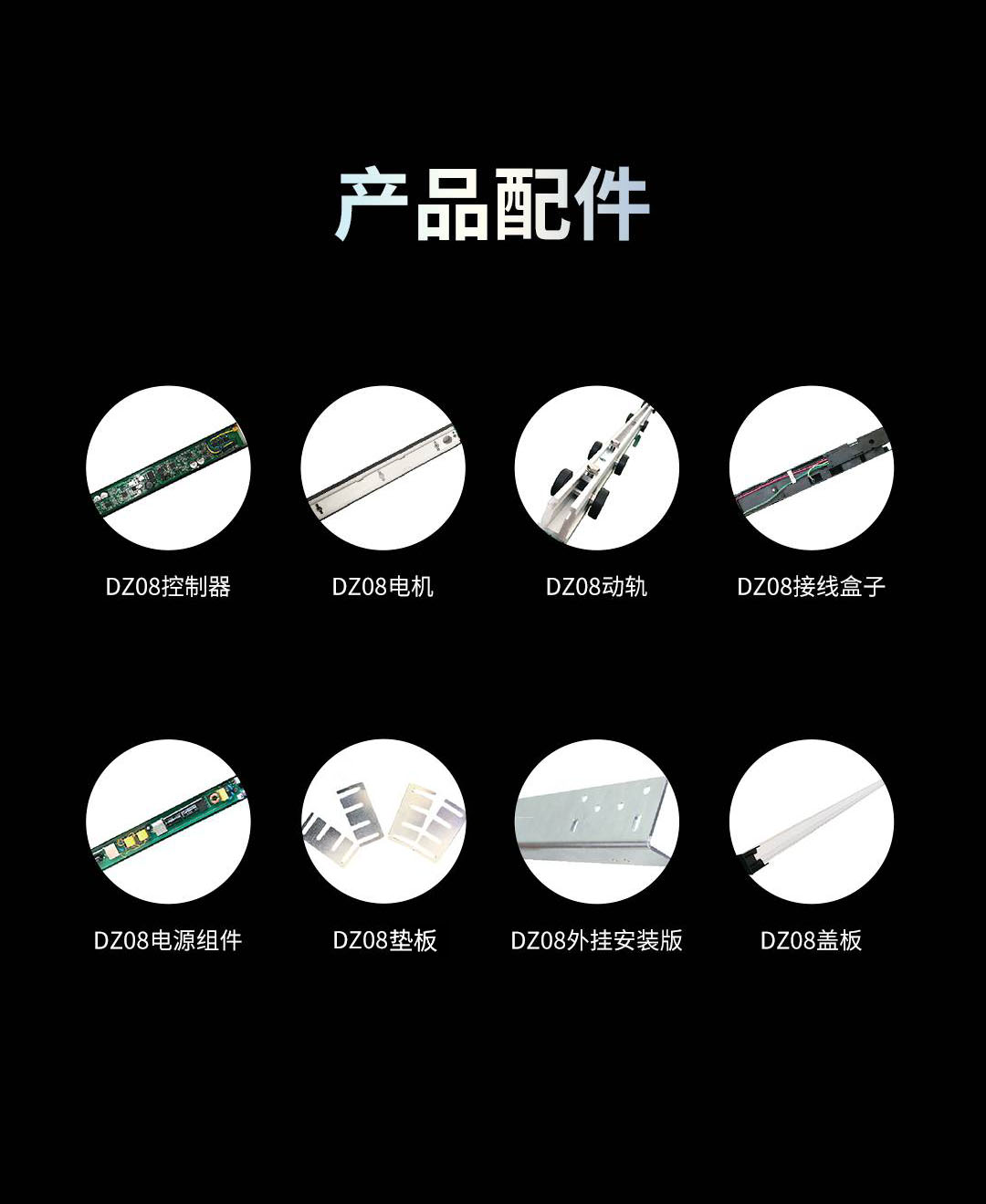 产品配件

DZ08控制器

DZ08电机

DZ08动轨

DZ08接线盒子

DZ08电源组件

DZ08垫板

DZ08外挂安装版

DZ08盖板